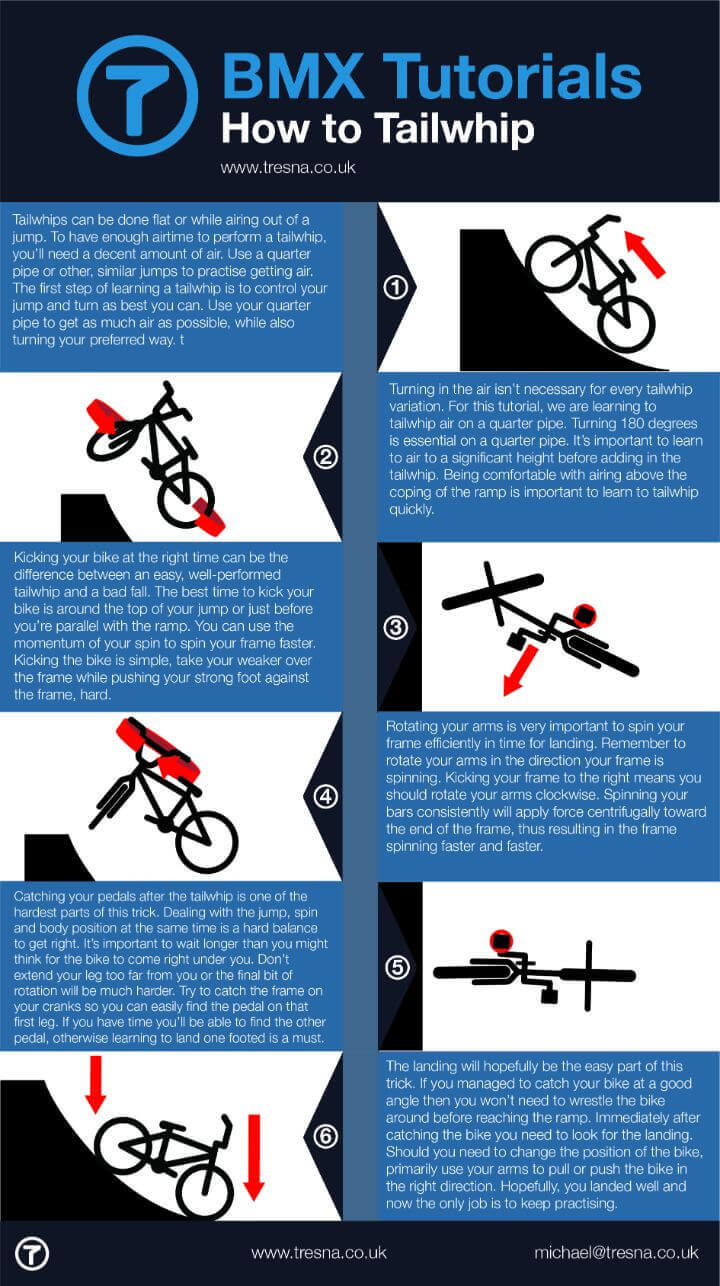 BMX Tutorials
How to Tailwhip

www.tresna.co.uk

Tailwhips can be done flat or while airing out of a jump. To have enough airtime to perform a tailwhip, you'll need a decent amount of air. Use a quarter pipe or other, similar jumps to practise getting air. The first step of learning a tailwhip is to control your jump and turn as best you can. Use your quarter pipe to get as much air as possible, while also turning your preferred way. t

①

②

Turning in the air isn't necessary for every tailwhip variation. For this tutorial, we are learning to tailwhip air on a quarter pipe. Turning 180 degrees is essential on a quarter pipe. It's important to learn to air to a significant height before adding in the tailwhip. Being comfortable with airing above the coping of the ramp is important to learn to tailwhip quickly.

Kicking your bike at the right time can be the difference between an easy, well-performed tailwhip and a bad fall. The best time to kick your bike is around the top of your jump or just before you're parallel with the ramp. You can use the momentum of your spin to spin your frame faster. Kicking the bike is simple, take your weaker over the frame while pushing your strong foot against the frame, hard.

③

④

Rotating your arms is very important to spin your frame efficiently in time for landing. Remember to rotate your arms in the direction your frame is spinning. Kicking your frame to the right means you should rotate your arms clockwise. Spinning your bars consistently will apply force centrifugally toward the end of the frame, thus resulting in the frame spinning faster and faster.

Catching your pedals after the tailwhip is one of the hardest parts of this trick. Dealing with the jump, spin and body position at the same time is a hard balance to get right. It's important to wait longer than you might think for the bike to come right under you. Don't extend your leg too far from you or the final bit of rotation will be much harder. Try to catch the frame on your cranks so you can easily find the pedal on that first leg. If you have time you'll be able to find the other pedal, otherwise learning to land one footed is a must.

⑤

⑥

The landing will hopefully be the easy part of this trick. If you managed to catch your bike at a good angle then you won't need to wrestle the bike around before reaching the ramp. Immediately after catching the bike you need to look for the landing. Should you need to change the position of the bike, primarily use your arms to pull or push the bike in the right direction. Hopefully, you landed well and now the only job is to keep practising.

www.tresna.co.uk

michael@tresna.co.uk